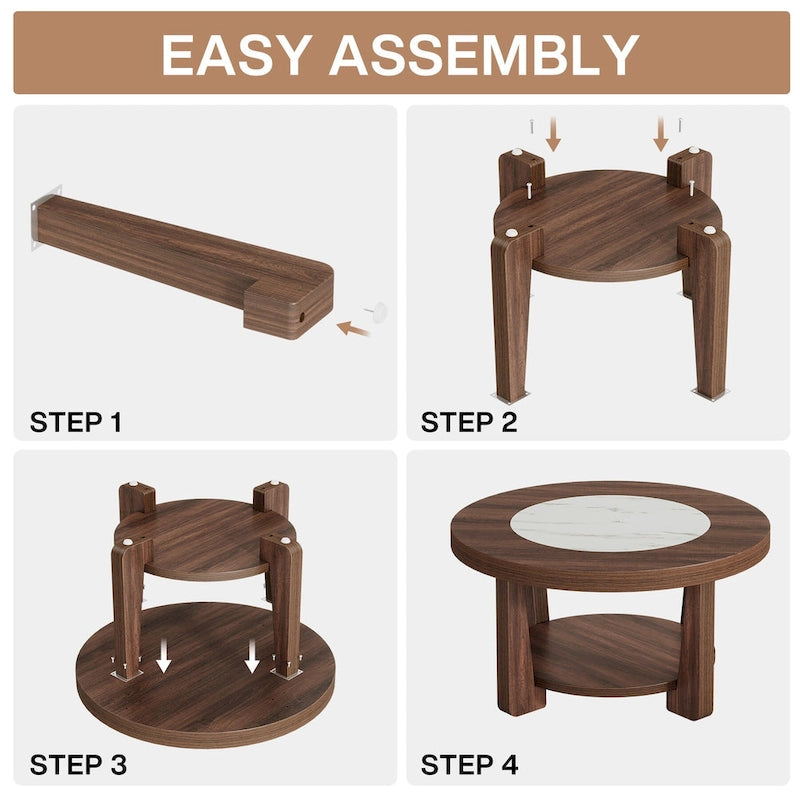 EASY ASSEMBLY

STEP 1

STEP 2

STEP 3

STEP 4