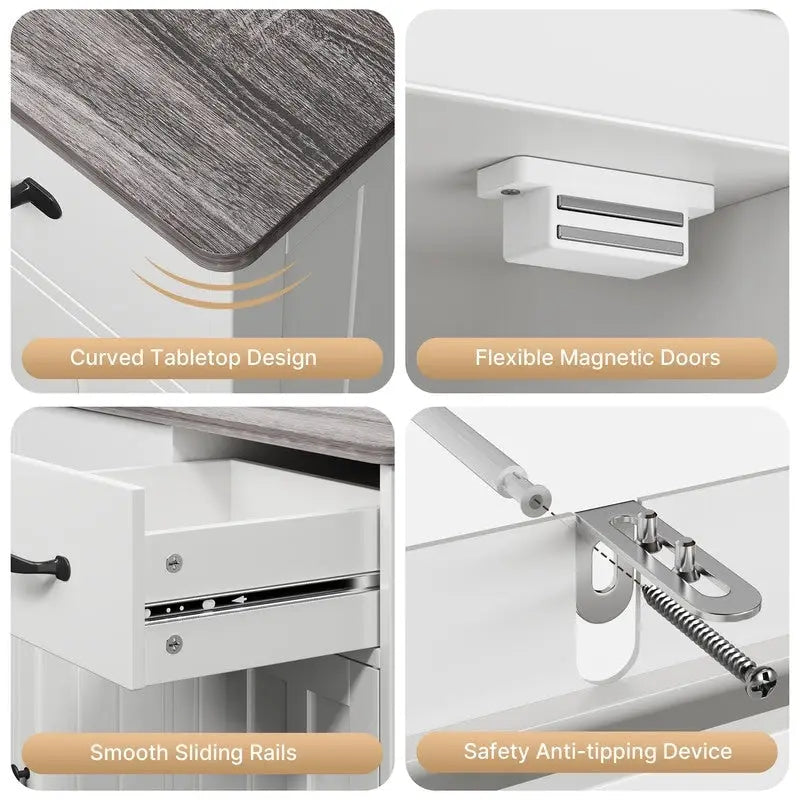 Curved Tabletop Design

Flexible Magnetic Doors

Smooth Sliding Rails

Safety Anti-tipping Device