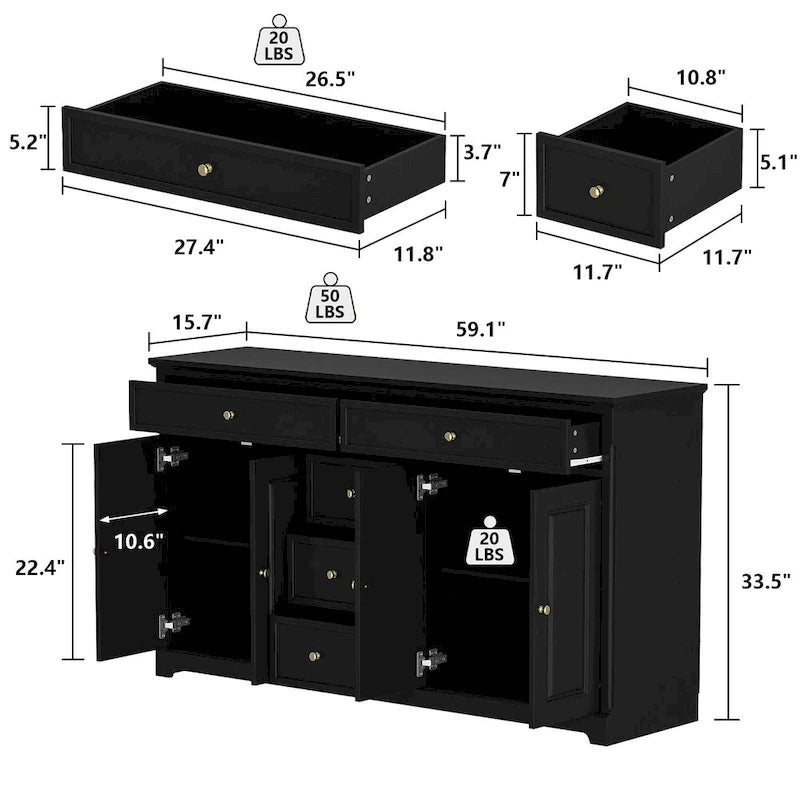 20 LBS

26.5"

5.2"

3.7"

27.4"

11.8"

10.8"

7"

5.1"

11.7"

11.7"

50 LBS

15.7"

59.1"

10.6"

22.4"

20 LBS

33.5"