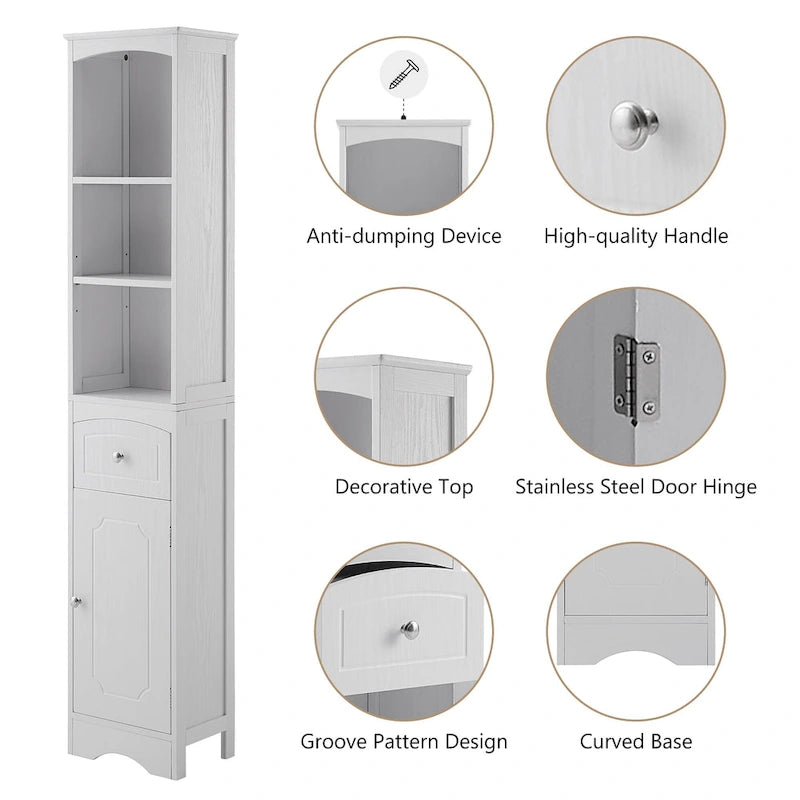 Anti-dumping Device

High-quality Handle

Decorative Top

Stainless Steel Door Hinge

Groove Pattern Design

Curved Base