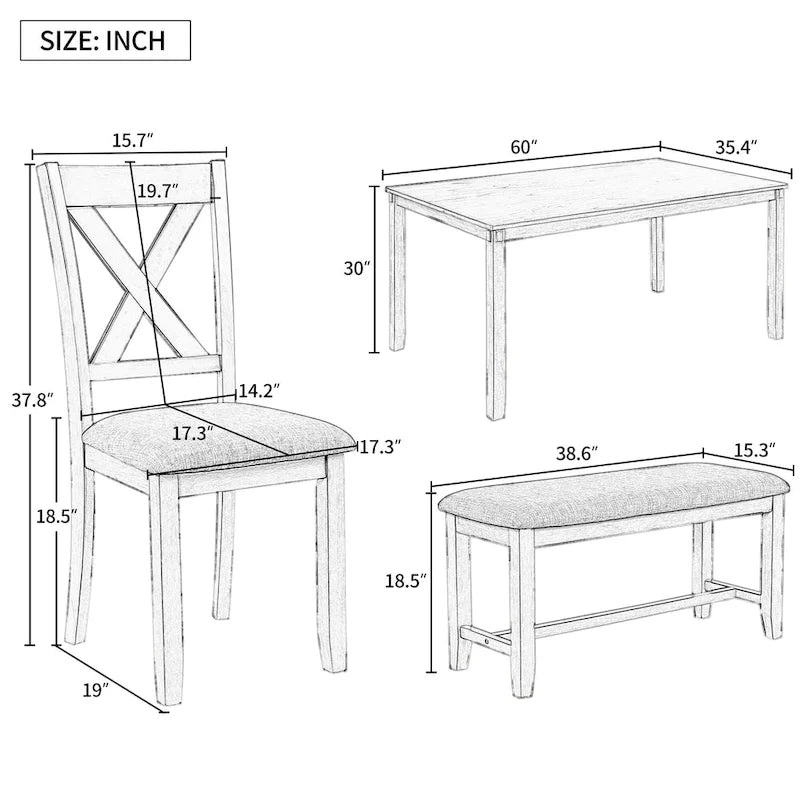 SIZE: INCH

15.7″
19.7″
37.8″
14.2″
17.3″
17.3″
18.5″
19″

60″
35.4″
30″

38.6″
15.3″
18.5″