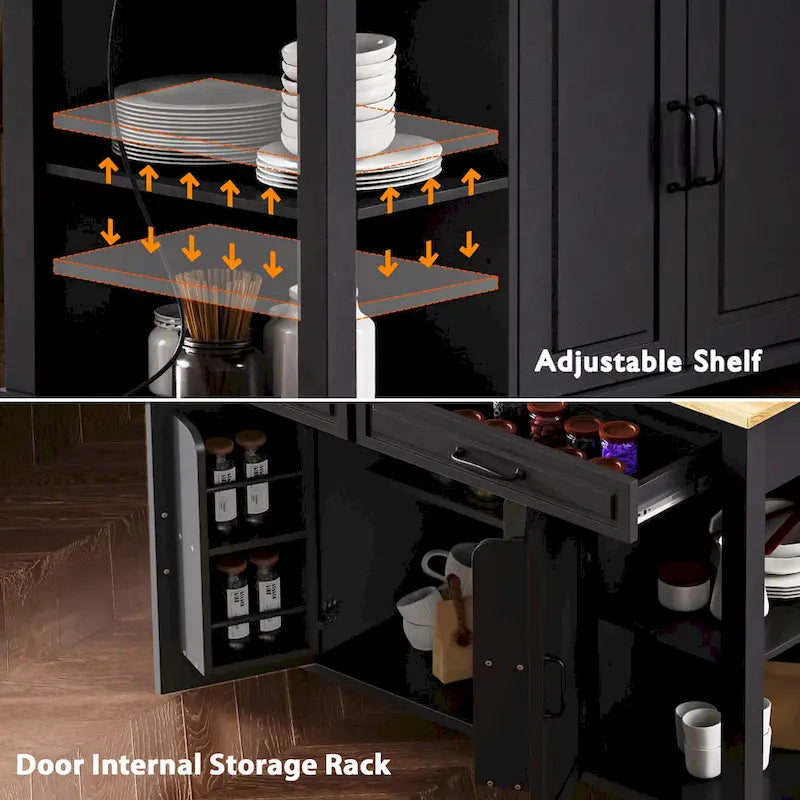 Adjustable Shelf

Door Internal Storage Rack